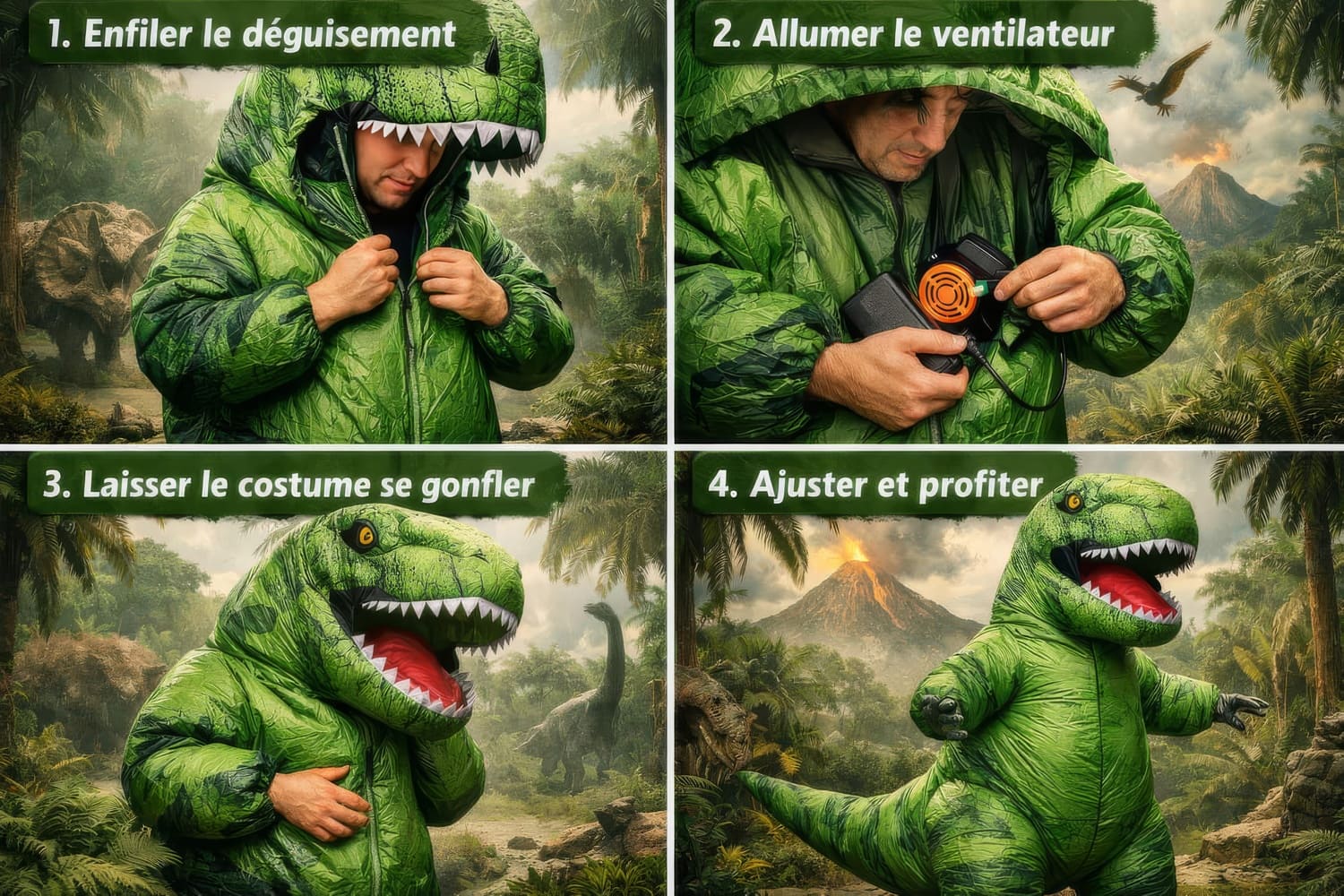 1. Enfiler le déguisement

2. Allumer le ventilateur

3. Laisser le costume se gonfler

4. Ajuster et profiter